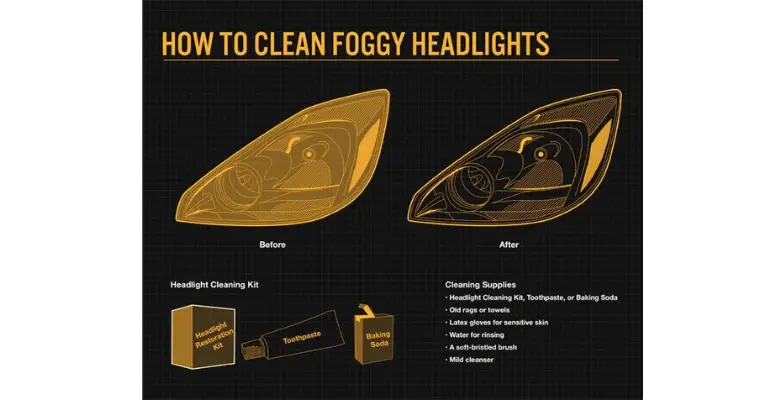 HOW TO CLEAN FOGGY HEADLIGHTS

Before

After

Headlight Cleaning Kit

Headlight Restoration Kit

Toothpaste

Baking Soda

Cleaning Supplies
• Headlight Cleaning Kit, Toothpaste, or Baking Soda
• Old rags or towels
• Latex gloves for sensitive skin
• Water for rinsing
• A soft-bristled brush
• Mild cleanser