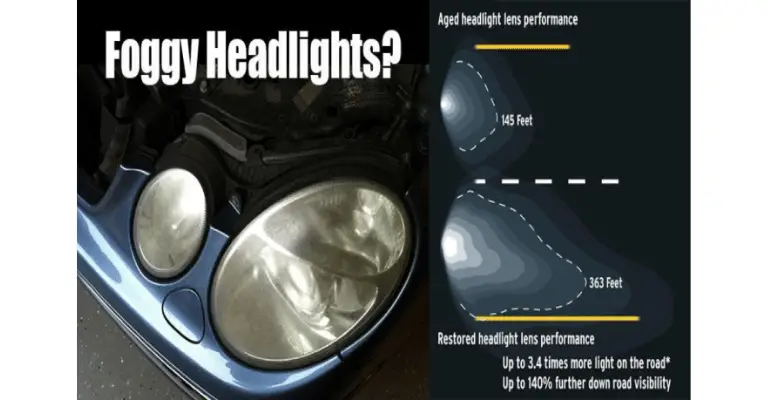 Foggy Headlights?

Aged headlight lens performance

145 Feet

363 Feet

Restored headlight lens performance

Up to 3.4 times more light on the road*
Up to 140% further down road visibility