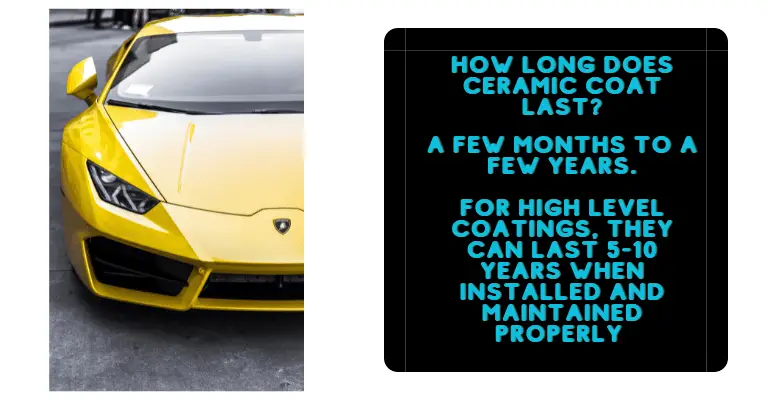 HOW LONG DOES CERAMIC COAT LAST?

A FEW MONTHS TO A FEW YEARS.

FOR HIGH LEVEL COATINGS, THEY CAN LAST 5-10 YEARS WHEN INSTALLED AND MAINTAINED PROPERLY